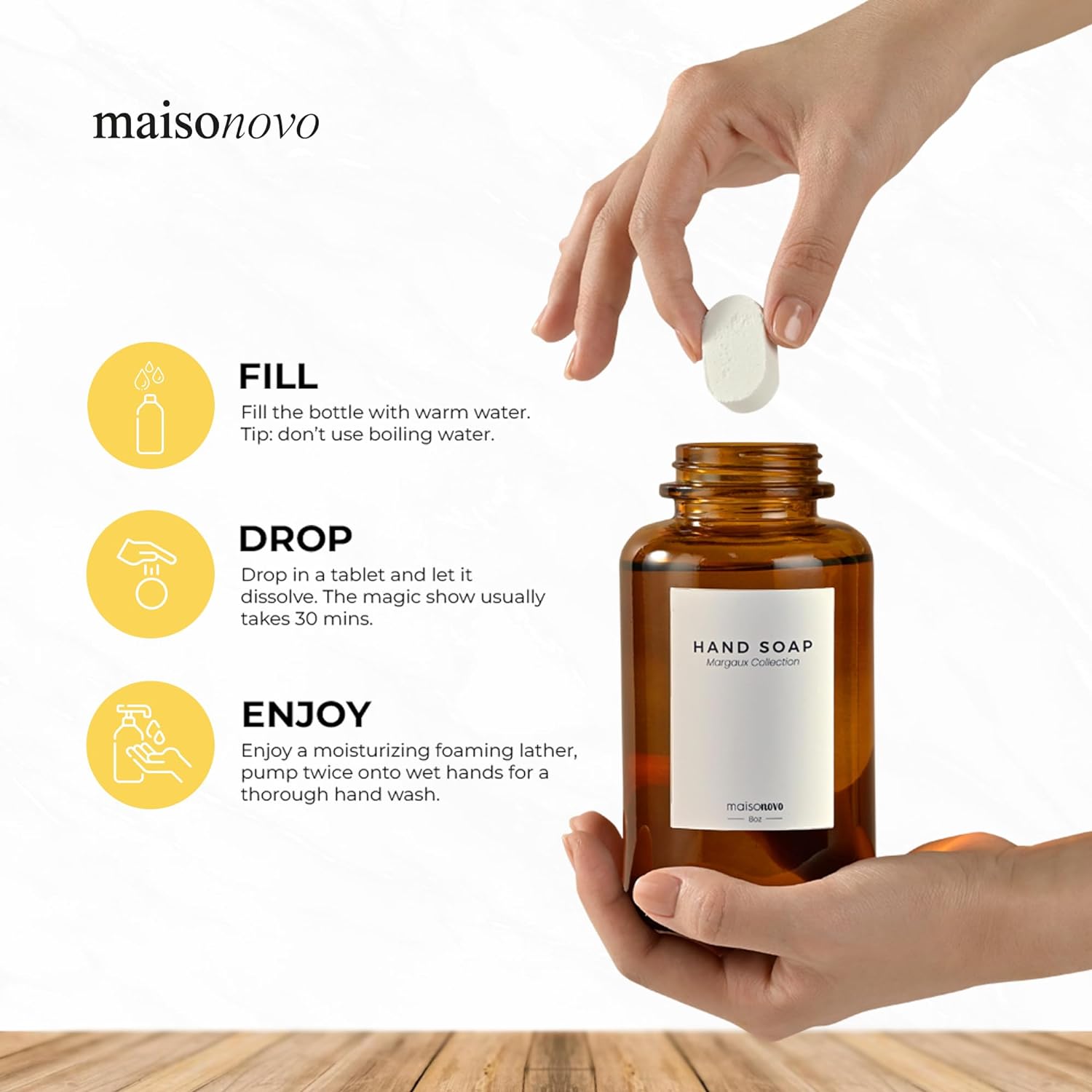 maisonovo

FILL
Fill the bottle with warm water.
Tip: don't use boiling water.

DROP
Drop in a tablet and let it dissolve. The magic show usually takes 30 mins.

ENJOY
Enjoy a moisturizing foaming lather, pump twice onto wet hands for a thorough hand wash.

HAND SOAP
Margaux Collection

maisonovo
8oz